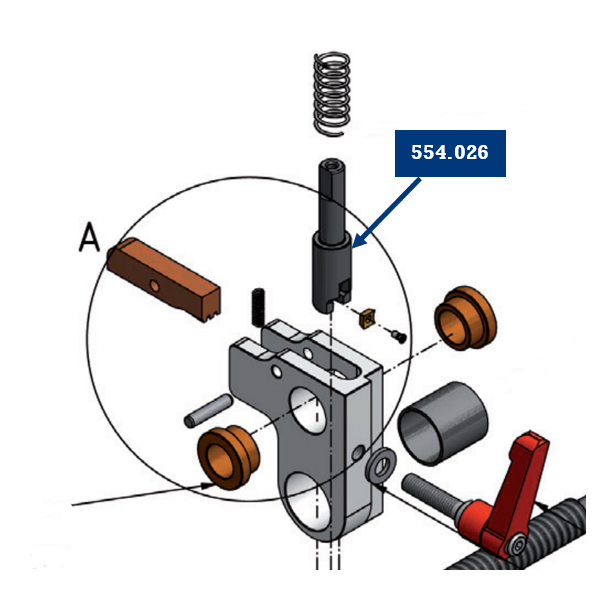 554.026

A