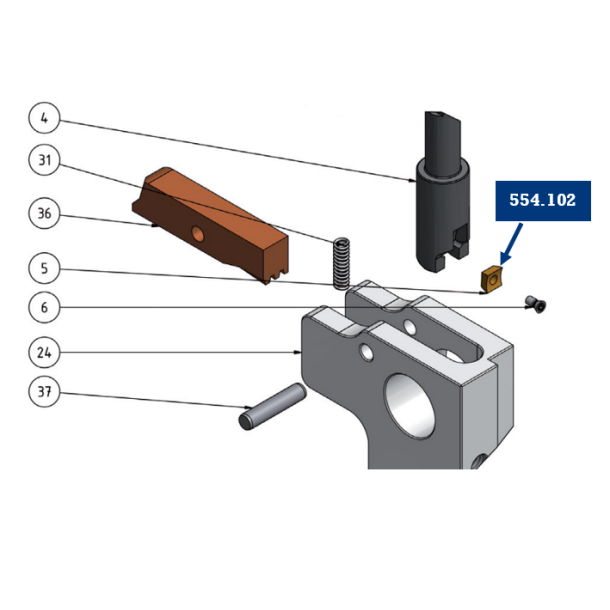 4

31

36

5

6

24

37

554.102