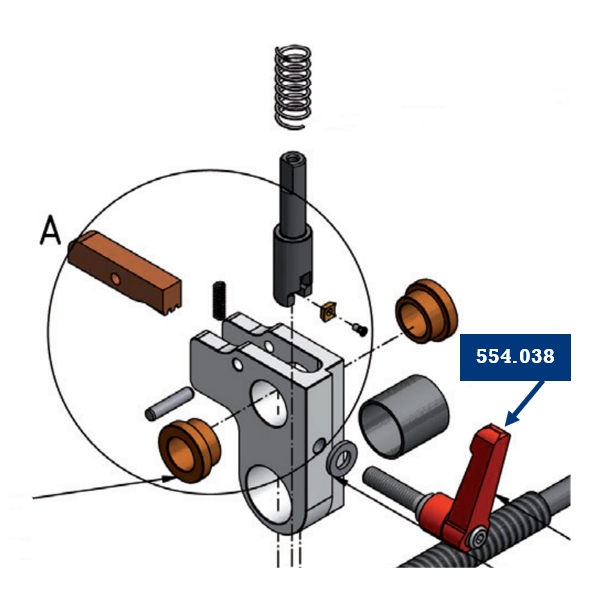 A

554.038