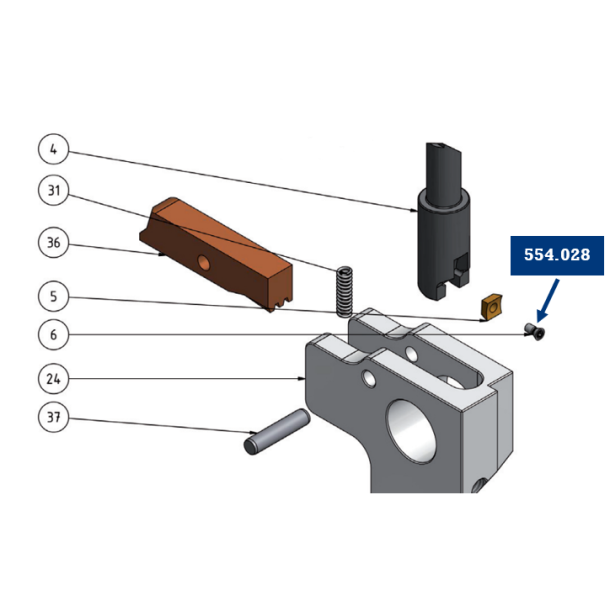 4

31

36

5

6

24

37

554.028