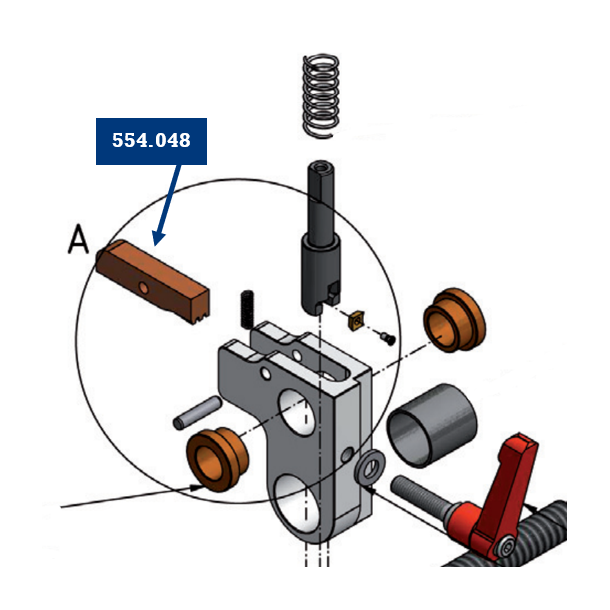 554.048

A