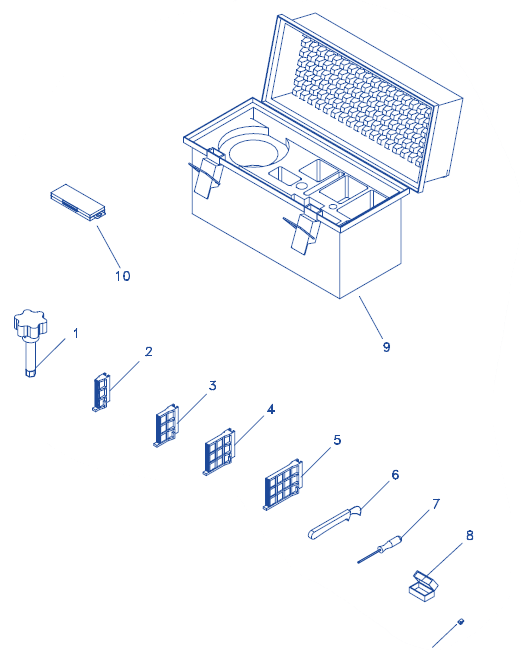 10

9

1

2

3

4

5

6

7

8