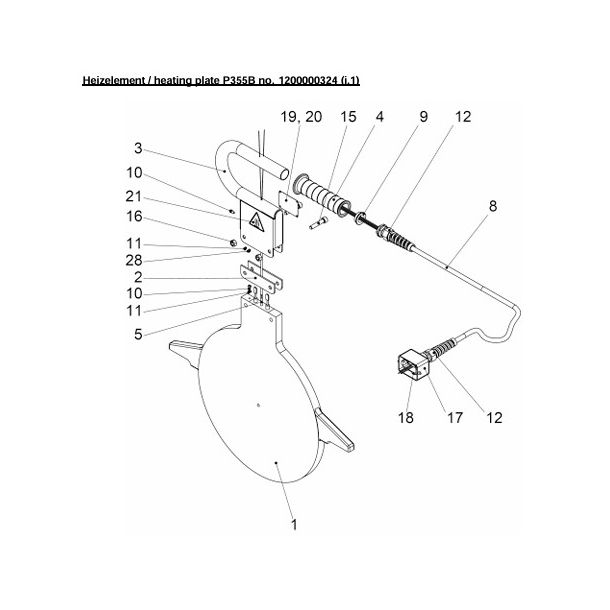 Heizelement / heating plate P355B no. 1200000324 (i.1)

19, 20
15
4
9
12
3
10
21
16
11
28
2
10
11
5
8
18
17
12
1