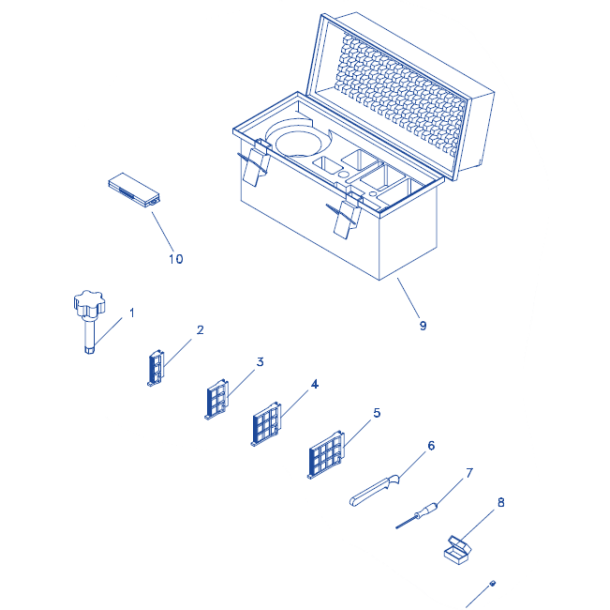 10

9

1

2

3

4

5

6

7

8