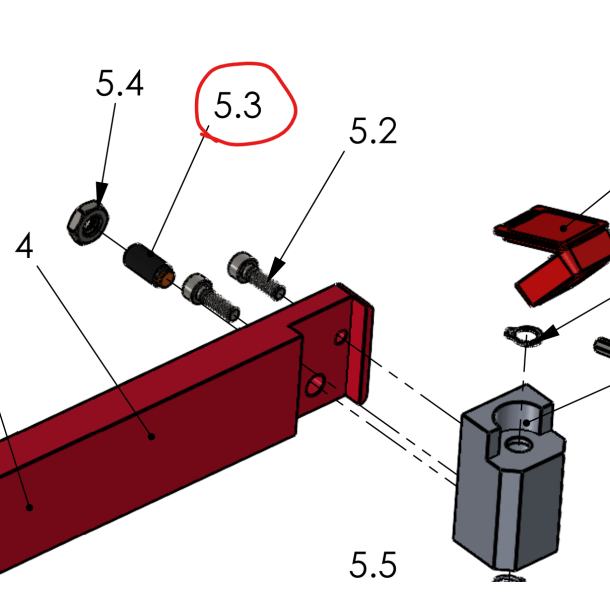 5.4
5.3
5.2
4
5.5