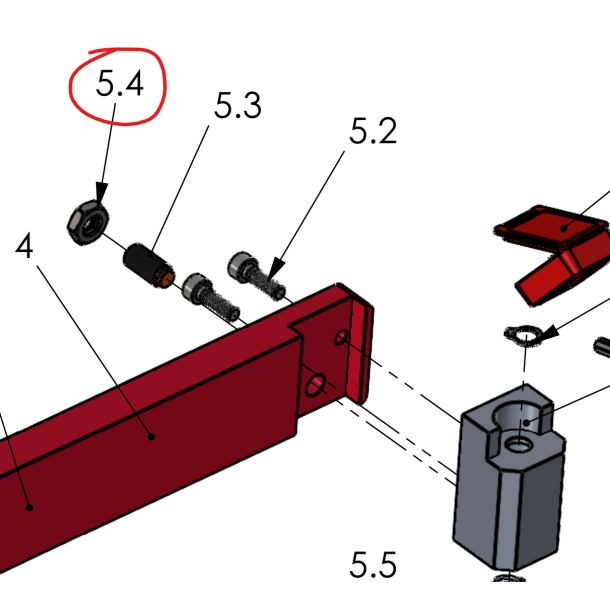 5.4
5.3
5.2
4
5.5